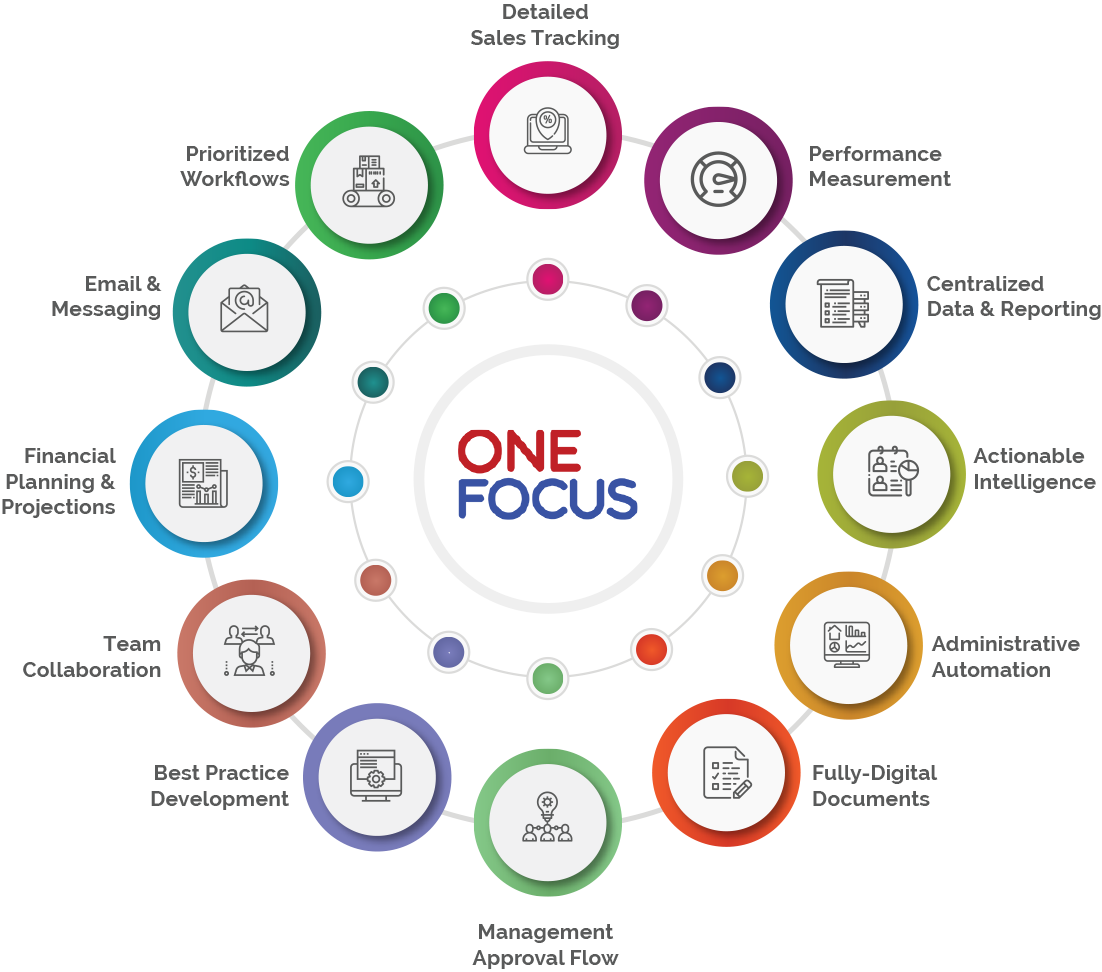 Detailed Sales Tracking

Performance Measurement

Centralized Data & Reporting

Actionable Intelligence

Administrative Automation

Fully-Digital Documents

Management Approval Flow

Best Practice Development

Team Collaboration

Financial Planning & Projections

Email & Messaging

Prioritized Workflows

ONE FOCUS